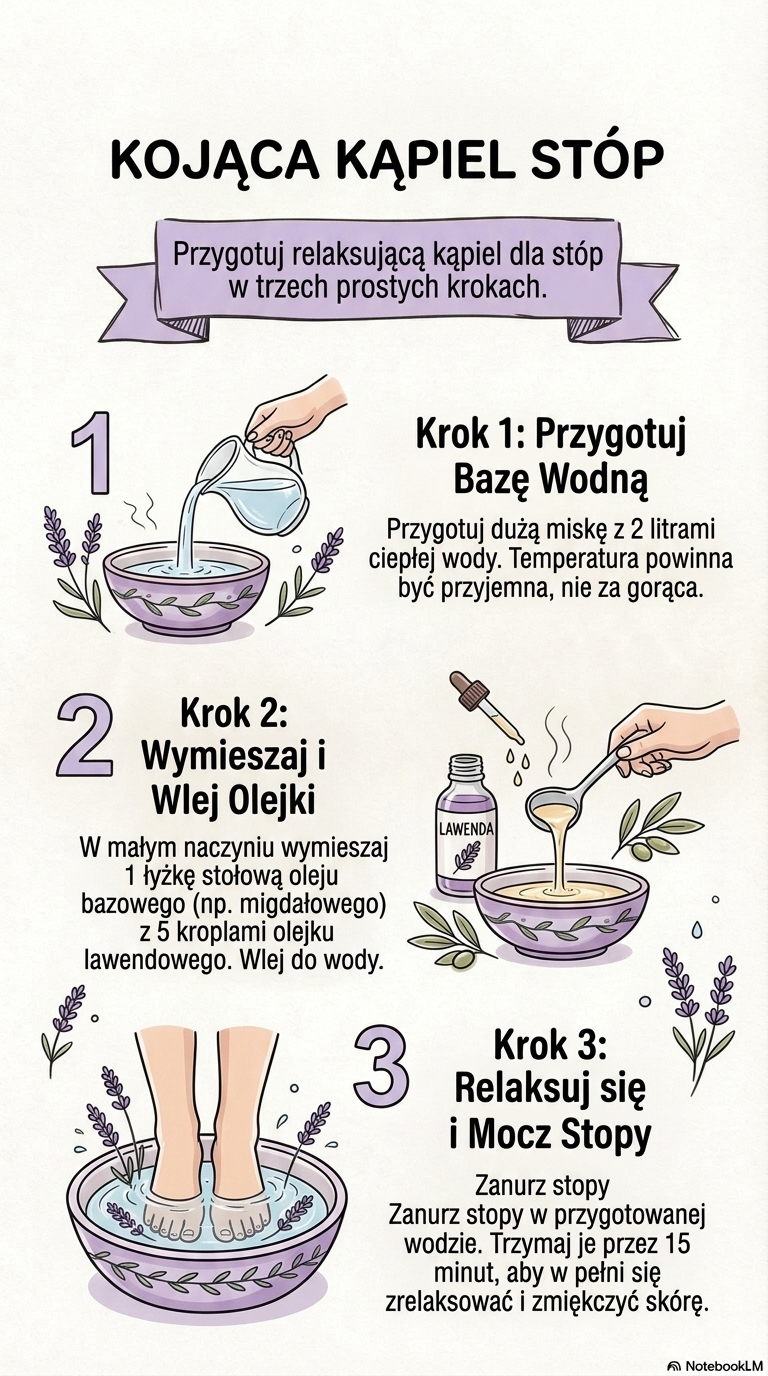 KOJĄCA KĄPIEL STÓP

Przygotuj relaksującą kąpiel dla stóp w trzech prostych krokach.

1

Krok 1: Przygotuj Bazę Wodną

Przygotuj dużą miskę z 2 litrami ciepłej wody. Temperatura powinna być przyjemna, nie za gorąca.

2

Krok 2: Wymieszaj i Wlej Olejki

W małym naczyniu wymieszaj 1 łyżkę stołową oleju bazowego (np. migdałowego) z 5 kroplami olejku lawendowego. Wlej do wody.

LAWENDA

3

Krok 3: Relaksuj się i Mocz Stopy

Zanurz stopy
Zanurz stopy w przygotowanej wodzie. Trzymaj je przez 15 minut, aby w pełni się zrelaksować i zmiękczyć skórę.

NotebookLM