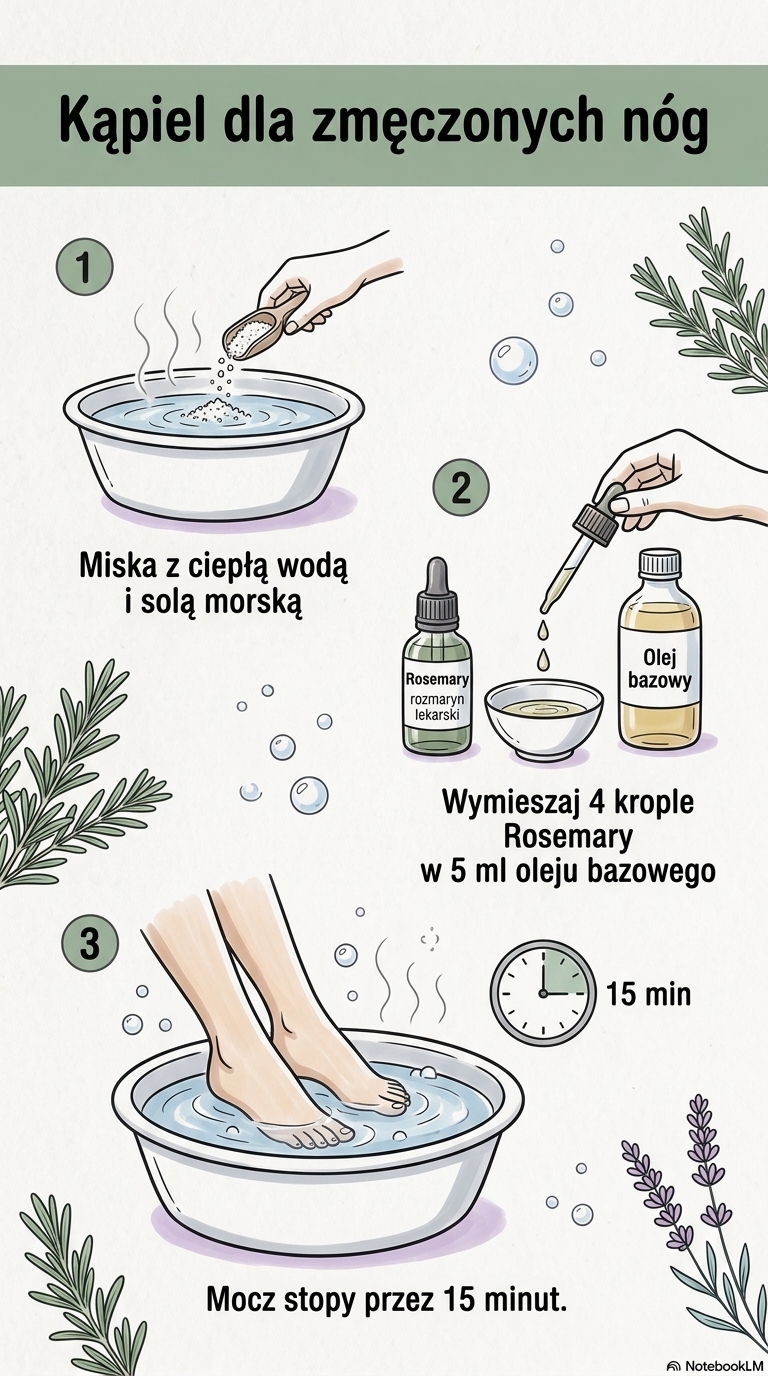 Kąpiel dla zmęczonych nóg

1

Miska z ciepłą wodą i solą morską

2

Rosemary
rozmaryn lekarski

Olej bazowy

Wymieszaj 4 krople Rosemary w 5 ml oleju bazowego

3

15 min

Mocz stopy przez 15 minut.

NotebookLM